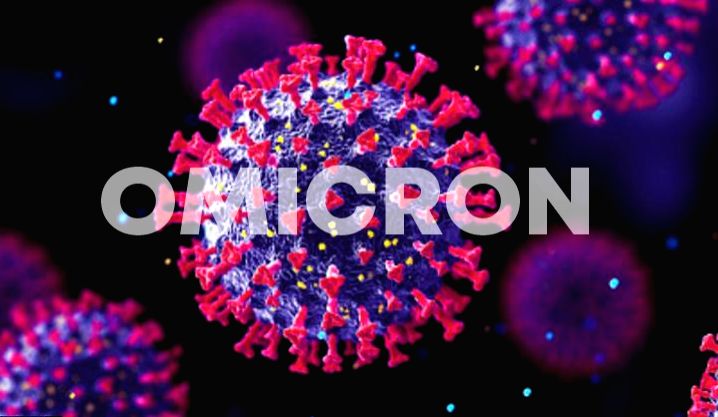 OMICRON